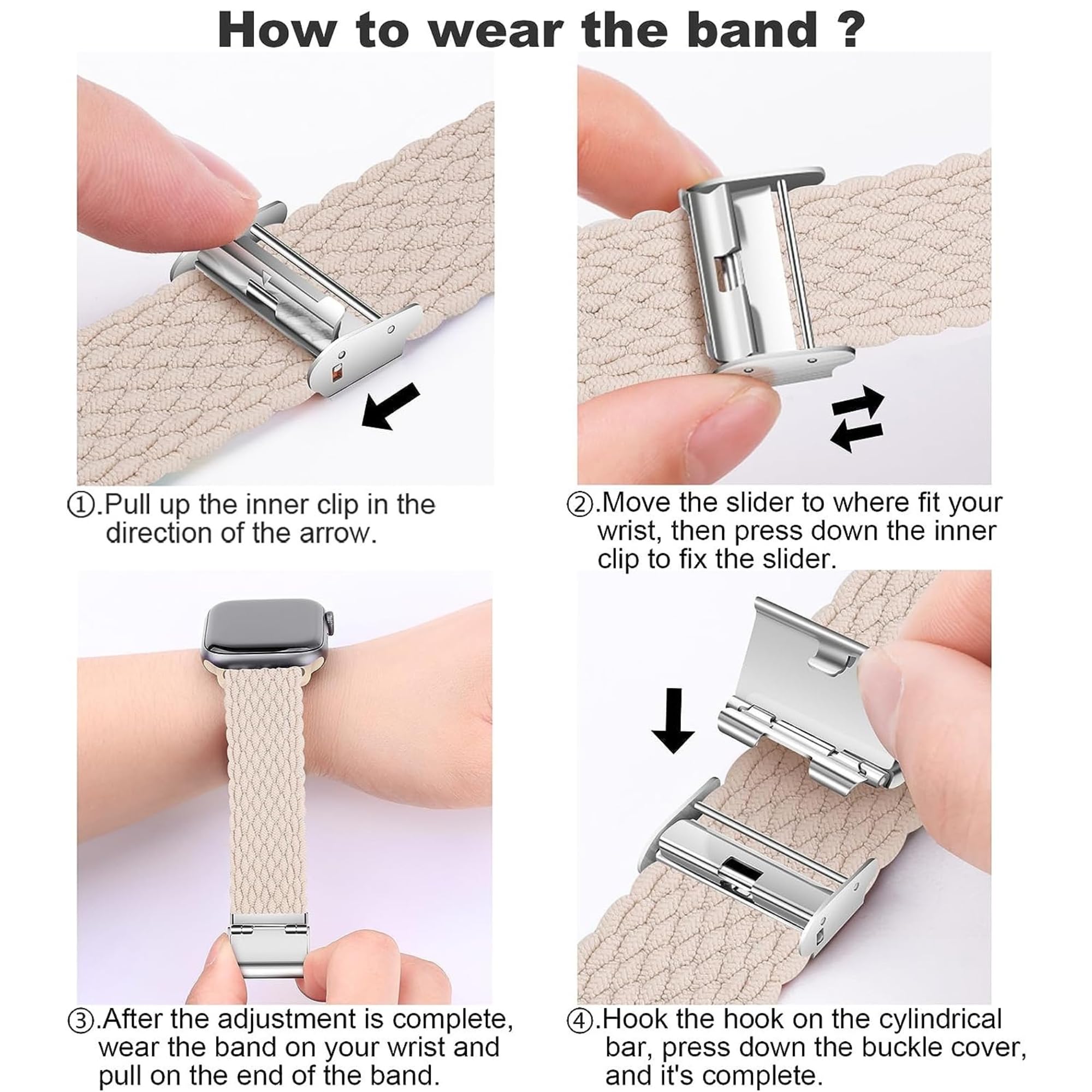 How to wear the band ?

①.Pull up the inner clip in the direction of the arrow.

②.Move the slider to where fit your wrist, then press down the inner clip to fix the slider.

③.After the adjustment is complete, wear the band on your wrist and pull on the end of the band.

④.Hook the hook on the cylindrical bar, press down the buckle cover, and it's complete.